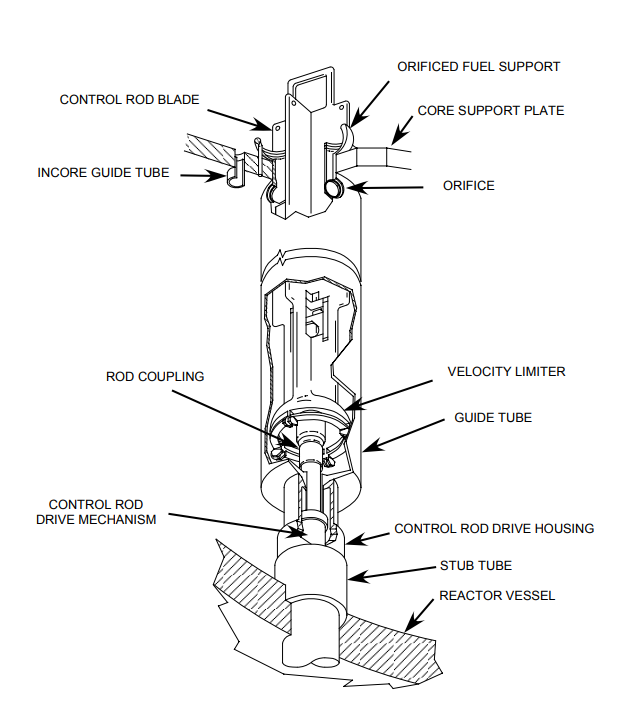 ORIFICED FUEL SUPPORT

CONTROL ROD BLADE

CORE SUPPORT PLATE

INCORE GUIDE TUBE

ORIFICE

ROD COUPLING

VELOCITY LIMITER

GUIDE TUBE

CONTROL ROD DRIVE MECHANISM

CONTROL ROD DRIVE HOUSING

STUB TUBE

REACTOR VESSEL